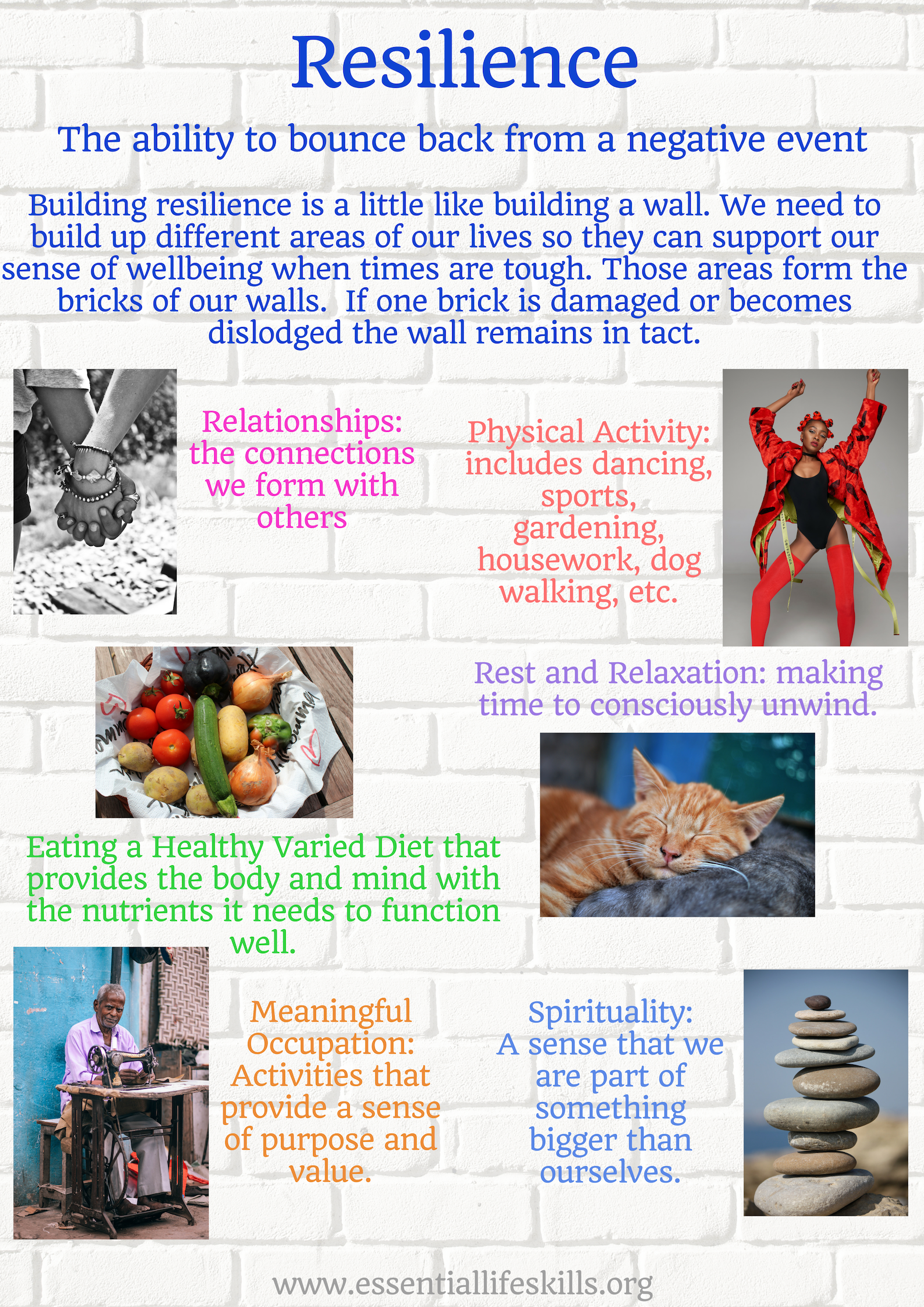 Resilience

The ability to bounce back from a negative event

Building resilience is a little like building a wall. We need to build up different areas of our lives so they can support our sense of wellbeing when times are tough. Those areas form the bricks of our walls.  If one brick is damaged or becomes dislodged the wall remains in tact.

Relationships: the connections we form with others

Physical Activity: includes dancing, sports, gardening, housework, dog walking, etc.

Rest and Relaxation: making time to consciously unwind.

Eating a Healthy Varied Diet that provides the body and mind with the nutrients it needs to function well.

Meaningful Occupation: Activities that provide a sense of purpose and value.

Spirituality: A sense that we are part of something bigger than ourselves.

www.essentiallifeskills.org